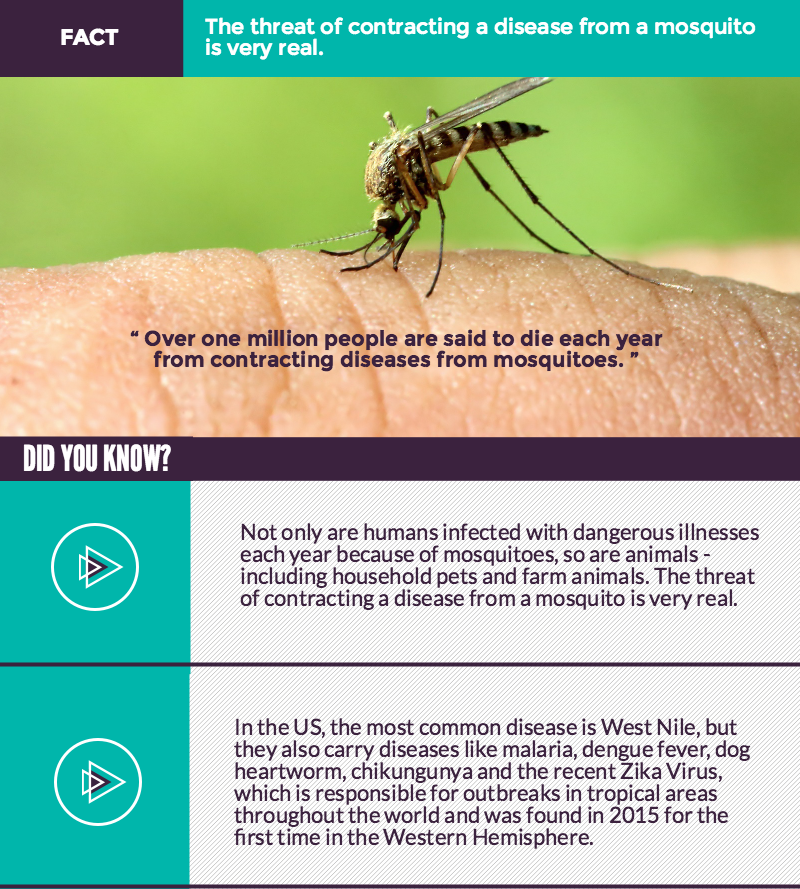 FACT

The threat of contracting a disease from a mosquito is very real.

“ Over one million people are said to die each year from contracting diseases from mosquitoes. ”

DID YOU KNOW?

Not only are humans infected with dangerous illnesses each year because of mosquitoes, so are animals - including household pets and farm animals. The threat of contracting a disease from a mosquito is very real.

In the US, the most common disease is West Nile, but they also carry diseases like malaria, dengue fever, dog heartworm, chikungunya and the recent Zika Virus, which is responsible for outbreaks in tropical areas throughout the world and was found in 2015 for the first time in the Western Hemisphere.